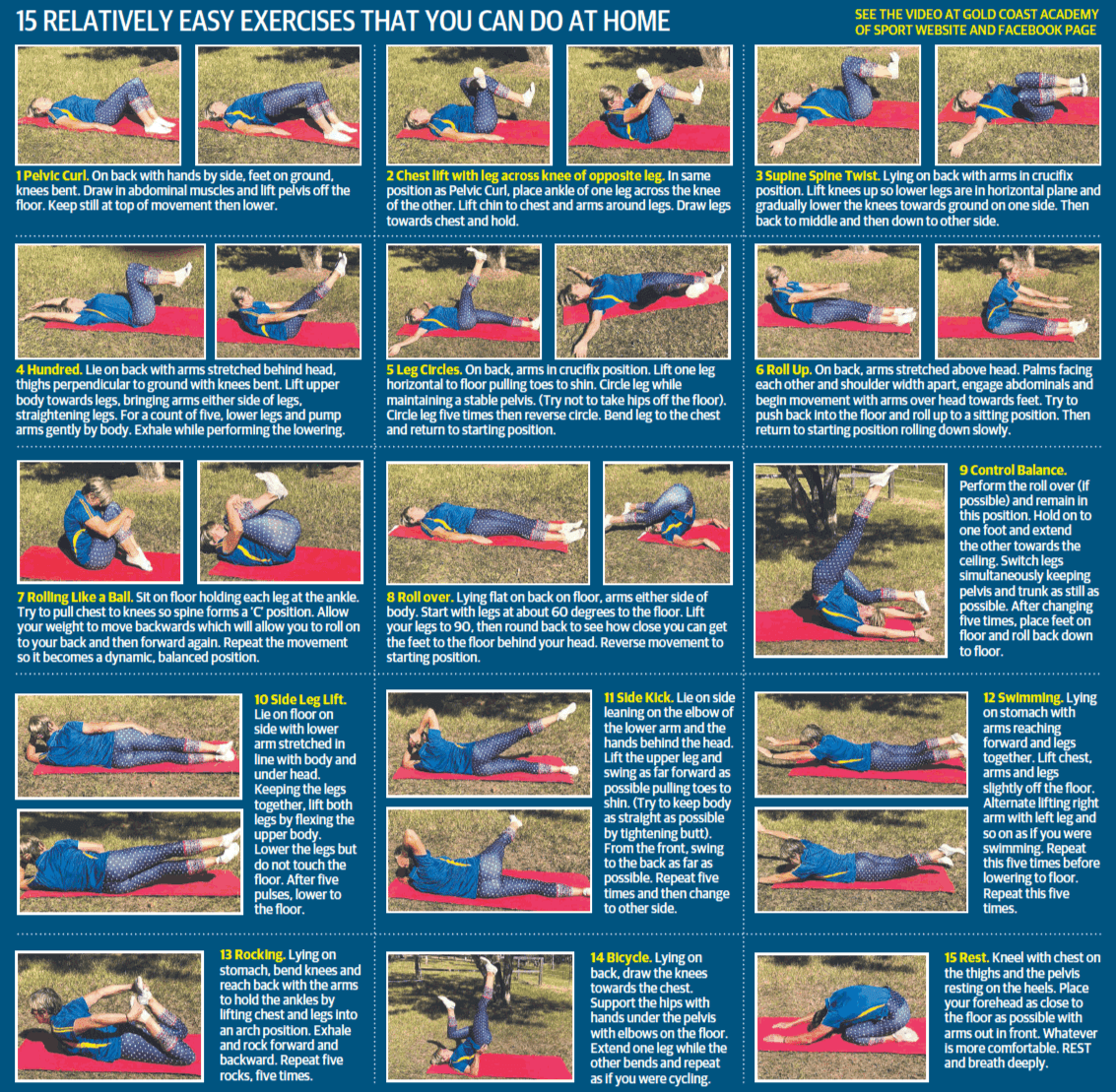 15 RELATIVELY EASY EXERCISES THAT YOU CAN DO AT HOME

SEE THE VIDEO AT GOLD COAST ACADEMY OF SPORT WEBSITE AND FACEBOOK PAGE

1 Pelvic Curl. On back with hands by side, feet on ground, knees bent. Draw in abdominal muscles and lift pelvis off the floor. Keep still at top of movement then lower.

2 Chest lift with leg across knee of opposite leg. In same position as Pelvic Curl, place ankle of one leg across the knee of the other. Lift chin to chest and arms around legs. Draw legs towards chest and hold.

3 Supine Spine Twist. Lying on back with arms in crucifix position. Lift knees up so lower legs are in horizontal plane and gradually lower the knees towards ground on one side. Then back to middle and then down to other side.

4 Hundred. Lie on back with arms stretched behind head, thighs perpendicular to ground with knees bent. Lift upper body towards legs, bringing arms either side of legs, straightening legs. For a count of five, lower legs and pump arms gently by body. Exhale while performing the lowering.

5 Leg Circles. On back, arms in crucifix position. Lift one leg horizontal to floor pulling toes to shin. Circle leg while maintaining a stable pelvis. (Try not to take hips off the floor). Circle leg five times then reverse circle. Bend leg to the chest and return to starting position.

6 Roll Up. On back, arms stretched above head. Palms facing each other and shoulder width apart, engage abdominals and begin movement with arms over head towards feet. Try to push back into the floor and roll up to a sitting position. Then return to starting position rolling down slowly.

7 Rolling Like a Ball. Sit on floor holding each leg at the ankle. Try to pull chest to knees so spine forms a 'C' position. Allow your weight to move backwards which will allow you to roll on to your back and then forward again. Repeat the movement so it becomes a dynamic, balanced position.

8 Roll over. Lying flat on back on floor, arms either side of body. Start with legs at about 60 degrees to the floor. Lift your legs to 90, then round back to see how close you can get the feet to the floor behind your head. Reverse movement to starting position.

9 Control Balance. Perform the roll over (if possible) and remain in this position. Hold on to one foot and extend the other towards the ceiling. Switch legs simultaneously keeping pelvis and trunk as still as possible. After changing five times, place feet on floor and roll back down to floor.

10 Side Leg Lift. Lie on floor on side with lower arm stretched in line with body and under head. Keeping the legs together, lift both legs by flexing the upper body. Lower the legs but do not touch the floor. After five pulses, lower to the floor.

11 Side Kick. Lie on side leaning on the elbow of the lower arm and the hands behind the head. Lift the upper leg and swing as far forward as possible pulling toes to shin. (Try to keep body as straight as possible by tightening butt). From the front, swing to the back as far as possible. Repeat five times and then change to other side.

12 Swimming. Lying on stomach with arms reaching forward and legs together. Lift chest, arms and legs slightly off the floor. Alternate lifting right arm with left leg and so on as if you were swimming. Repeat this five times before lowering to floor. Repeat this five times.

13 Rocking. Lying on stomach, bend knees and reach back with the arms to hold the ankles by lifting chest and legs into an arch position. Exhale and rock forward and backward. Repeat five rocks, five times.

14 Bicycle. Lying on back, draw the knees towards the chest. Support the hips with hands under the pelvis with elbows on the floor. Extend one leg while the other bends and repeat as if you were cycling.

15 Rest. Kneel with chest on the thighs and the pelvis resting on the heels. Place your forehead as close to the floor as possible with arms out in front. Whatever is more comfortable. REST and breath deeply.