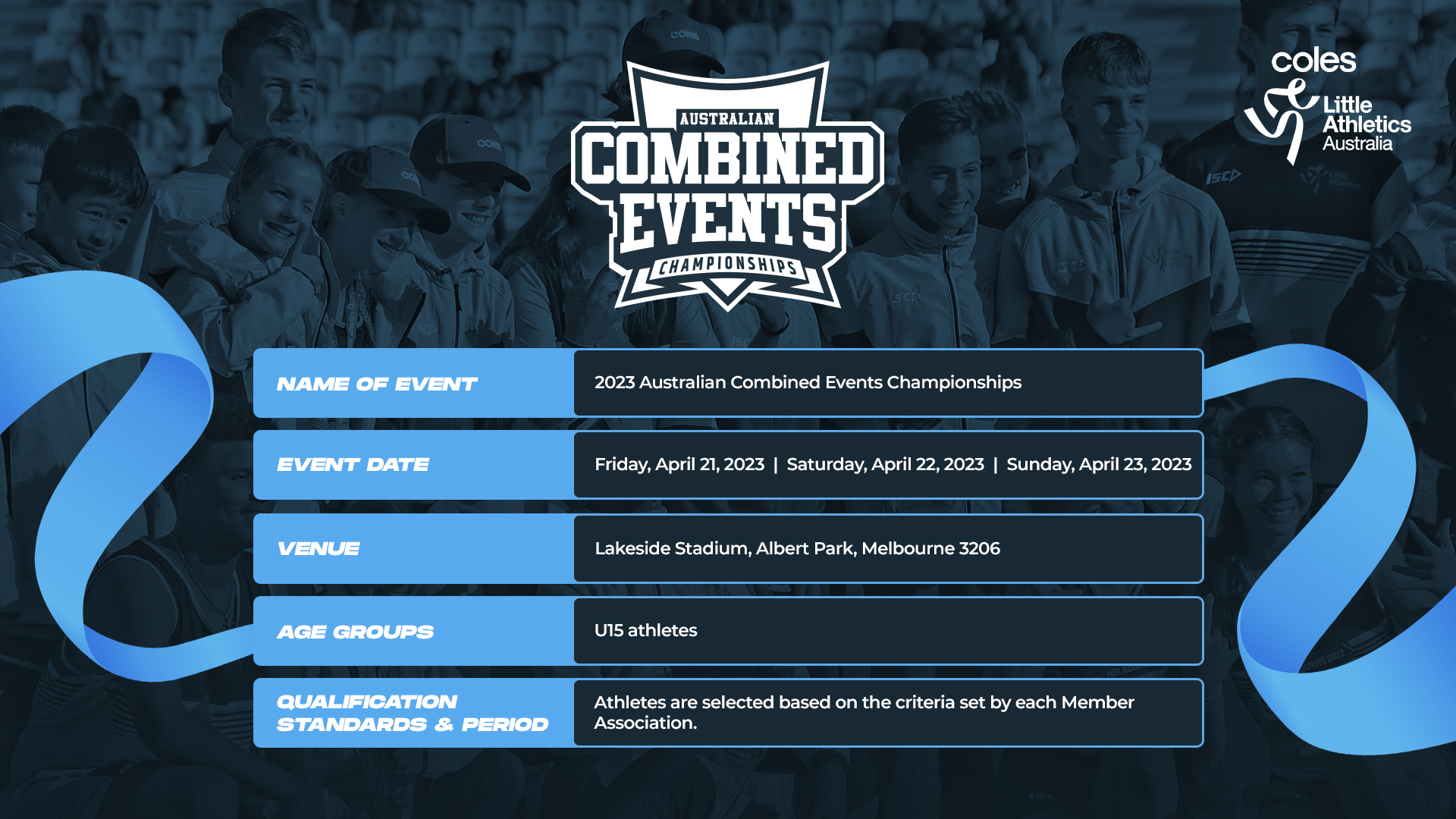 AUSTRALIAN
COMBINED
EVENTS
CHAMPIONSHIPS

coles
Little Athletics Australia

| NAME OF EVENT | 2023 Australian Combined Events Championships |
|---|---|
| EVENT DATE | Friday, April 21, 2023 \| Saturday, April 22, 2023 \| Sunday, April 23, 2023 |
| VENUE | Lakeside Stadium, Albert Park, Melbourne 3206 |
| AGE GROUPS | U15 athletes |
| QUALIFICATION STANDARDS & PERIOD | Athletes are selected based on the criteria set by each Member Association. |