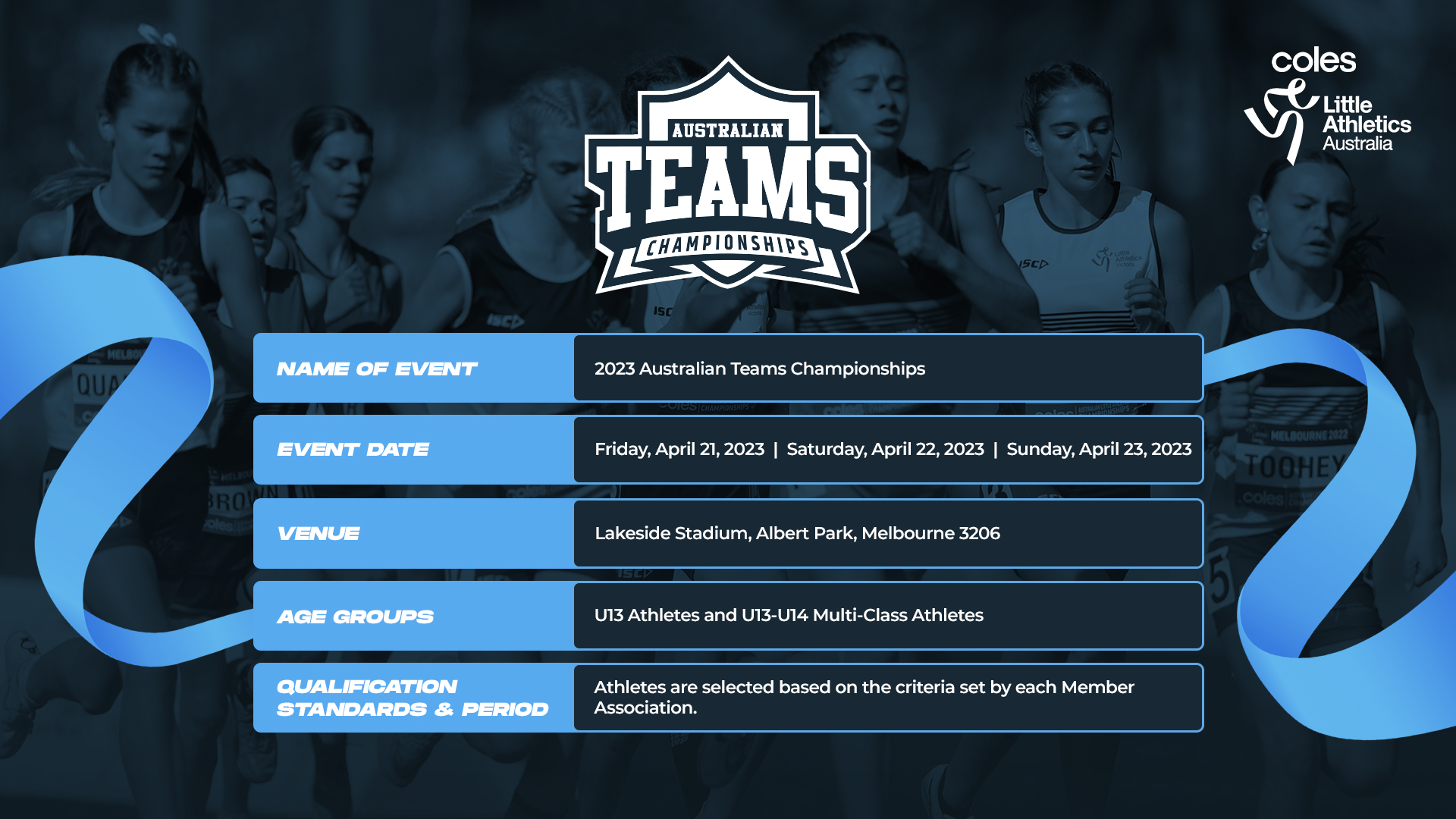 AUSTRALIAN
TEAMS
CHAMPIONSHIPS

coles
Little
Athletics
Australia

| NAME OF EVENT | 2023 Australian Teams Championships |
|---|---|
| EVENT DATE | Friday, April 21, 2023 \| Saturday, April 22, 2023 \| Sunday, April 23, 2023 |
| VENUE | Lakeside Stadium, Albert Park, Melbourne 3206 |
| AGE GROUPS | U13 Athletes and U13-U14 Multi-Class Athletes |
| QUALIFICATION STANDARDS & PERIOD | Athletes are selected based on the criteria set by each Member Association. |